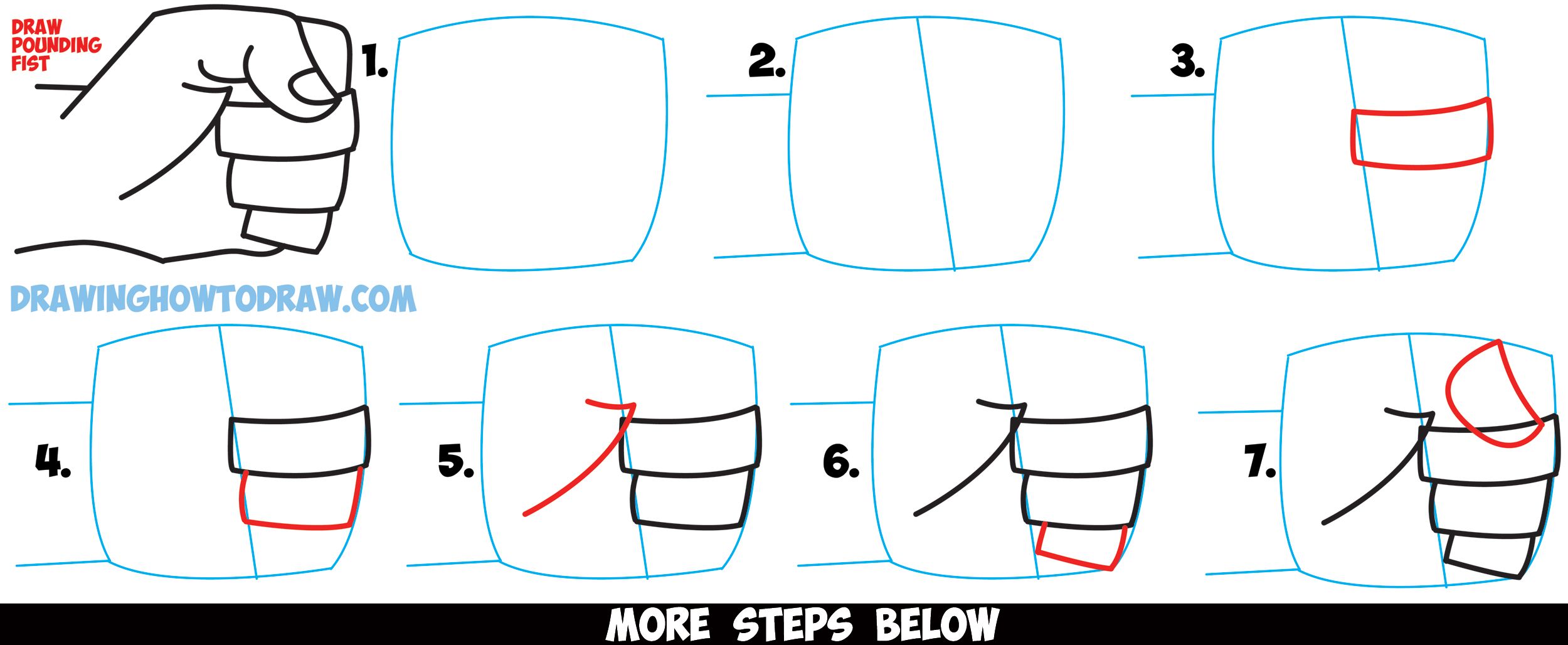 DRAW POUNDING FIST

1.

2.

3.

DRAWINGHOWTODRAW.COM

4.

5.

6.

7.

MORE STEPS BELOW